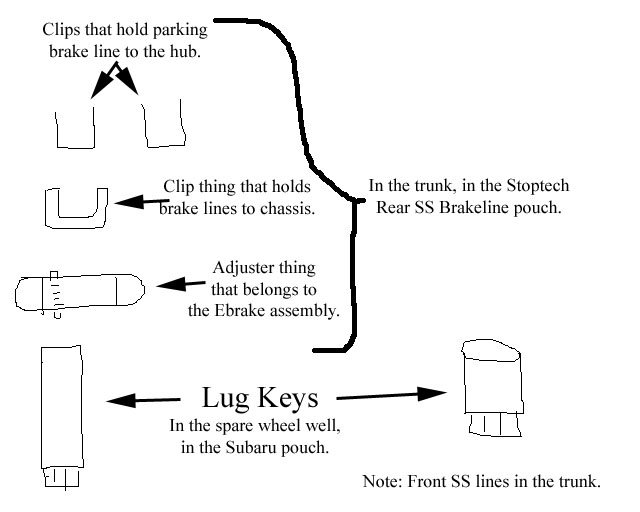 Clips that hold parking brake line to the hub.

Clip thing that holds brake lines to chassis.

In the trunk, in the Stoptech Rear SS Brakeline pouch.

Adjuster thing that belongs to the Ebrake assembly.

Lug Keys
In the spare wheel well, in the Subaru pouch.

Note: Front SS lines in the trunk.